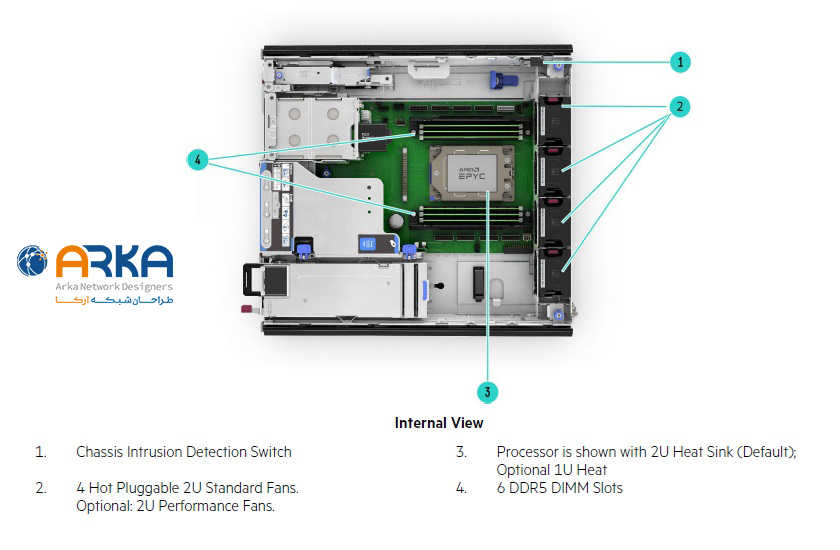 1

2

4

AMD
EPYC

ARKA
Arka Network Designers
طراحان شبکه آرکا

3

Internal View

1. Chassis Intrusion Detection Switch

2. 4 Hot Pluggable 2U Standard Fans. Optional: 2U Performance Fans.

3. Processor is shown with 2U Heat Sink (Default); Optional 1U Heat

4. 6 DDR5 DIMM Slots