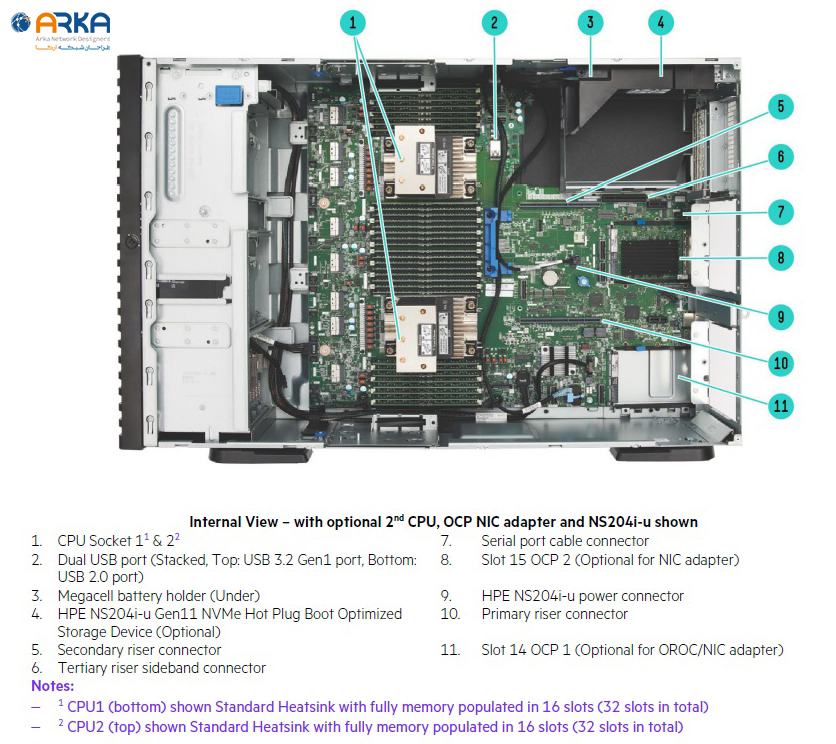 ARKA
Arka Network Designers
طراحان شبکه آرکا

1
2
3
4
5
6
7
8
9
10
11

Internal View – with optional 2$^{nd}$ CPU, OCP NIC adapter and NS204i-u shown

1. CPU Socket 1$^1$ & 2$^2$
2. Dual USB port (Stacked, Top: USB 3.2 Gen1 port, Bottom: USB 2.0 port)
3. Megacell battery holder (Under)
4. HPE NS204i-u Gen11 NVMe Hot Plug Boot Optimized Storage Device (Optional)
5. Secondary riser connector
6. Tertiary riser sideband connector

7. Serial port cable connector
8. Slot 15 OCP 2 (Optional for NIC adapter)
9. HPE NS204i-u power connector
10. Primary riser connector
11. Slot 14 OCP 1 (Optional for OROC/NIC adapter)

Notes:
– $^1$ CPU1 (bottom) shown Standard Heatsink with fully memory populated in 16 slots (32 slots in total)
– $^2$ CPU2 (top) shown Standard Heatsink with fully memory populated in 16 slots (32 slots in total)