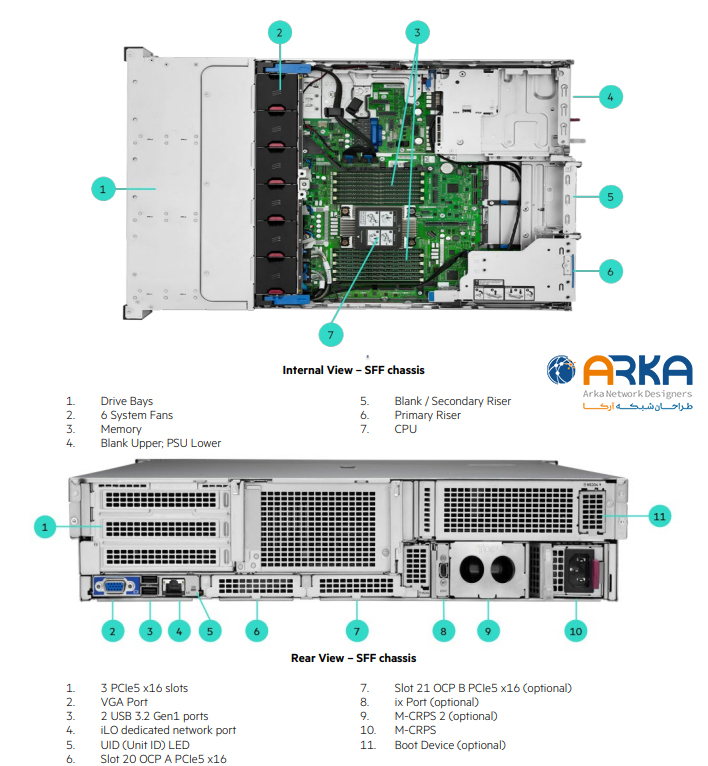 2

3

4

1

5

6

7

Internal View – SFF chassis

ARKA
Arka Network Designers
طراحان شبکه آرکا

1. Drive Bays
2. 6 System Fans
3. Memory
4. Blank Upper; PSU Lower

5. Blank / Secondary Riser
6. Primary Riser
7. CPU

1

11

2

3

4

5

6

7

8

9

10

Rear View – SFF chassis

1. 3 PCIe5 x16 slots
2. VGA Port
3. 2 USB 3.2 Gen1 ports
4. iLO dedicated network port
5. UID (Unit ID) LED
6. Slot 20 OCP A PCIe5 x16

7. Slot 21 OCP B PCIe5 x16 (optional)
8. ix Port (optional)
9. M-CRPS 2 (optional)
10. M-CRPS
11. Boot Device (optional)