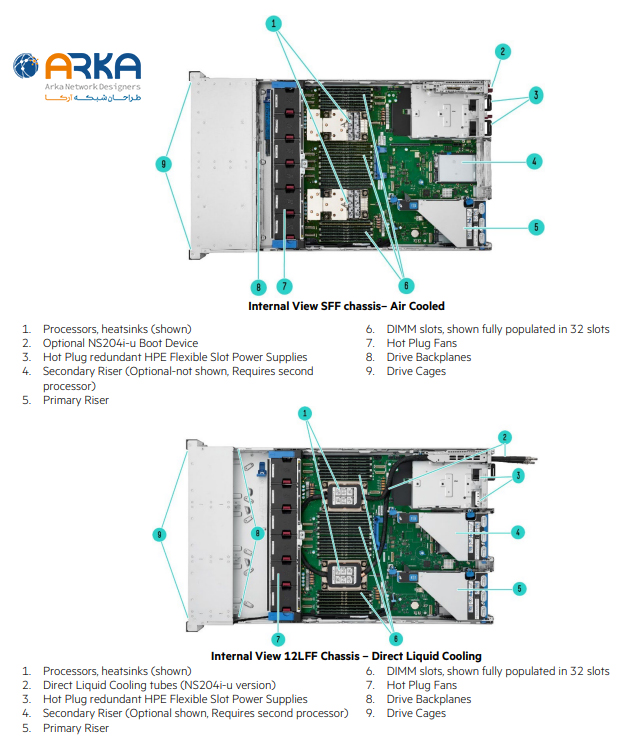 ARKA
Arka Network Designers
طراحان شبکه آرکا

1
2
3
4
5
6
7
8
9

Internal View SFF chassis– Air Cooled

1. Processors, heatsinks (shown)
2. Optional NS204i-u Boot Device
3. Hot Plug redundant HPE Flexible Slot Power Supplies
4. Secondary Riser (Optional-not shown, Requires second processor)
5. Primary Riser

6. DIMM slots, shown fully populated in 32 slots
7. Hot Plug Fans
8. Drive Backplanes
9. Drive Cages

1
2
3
4
5
6
7
8
9

Internal View 12LFF Chassis – Direct Liquid Cooling

1. Processors, heatsinks (shown)
2. Direct Liquid Cooling tubes (NS204i-u version)
3. Hot Plug redundant HPE Flexible Slot Power Supplies
4. Secondary Riser (Optional shown, Requires second processor)
5. Primary Riser

6. DIMM slots, shown fully populated in 32 slots
7. Hot Plug Fans
8. Drive Backplanes
9. Drive Cages