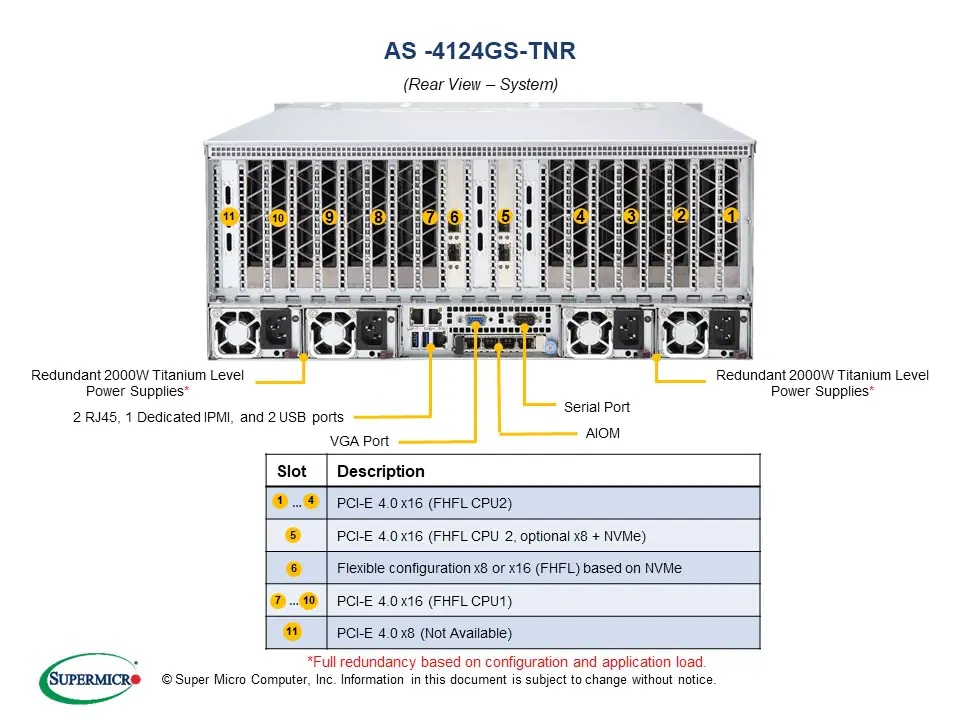 AS -4124GS-TNR

(Rear View – System)

11 10 9 8 7 6 5 4 3 2 1

Redundant 2000W Titanium Level Power Supplies*

2 RJ45, 1 Dedicated IPMI, and 2 USB ports

VGA Port

Serial Port

AIOM

Redundant 2000W Titanium Level Power Supplies*

| Slot | Description |
|---|---|
| 1 ... 4 | PCI-E 4.0 x16 (FHFL CPU2) |
| 5 | PCI-E 4.0 x16 (FHFL CPU 2, optional x8 + NVMe) |
| 6 | Flexible configuration x8 or x16 (FHFL) based on NVMe |
| 7 ... 10 | PCI-E 4.0 x16 (FHFL CPU1) |
| 11 | PCI-E 4.0 x8 (Not Available) |

*Full redundancy based on configuration and application load.

SUPERMICRO

© Super Micro Computer, Inc. Information in this document is subject to change without notice.