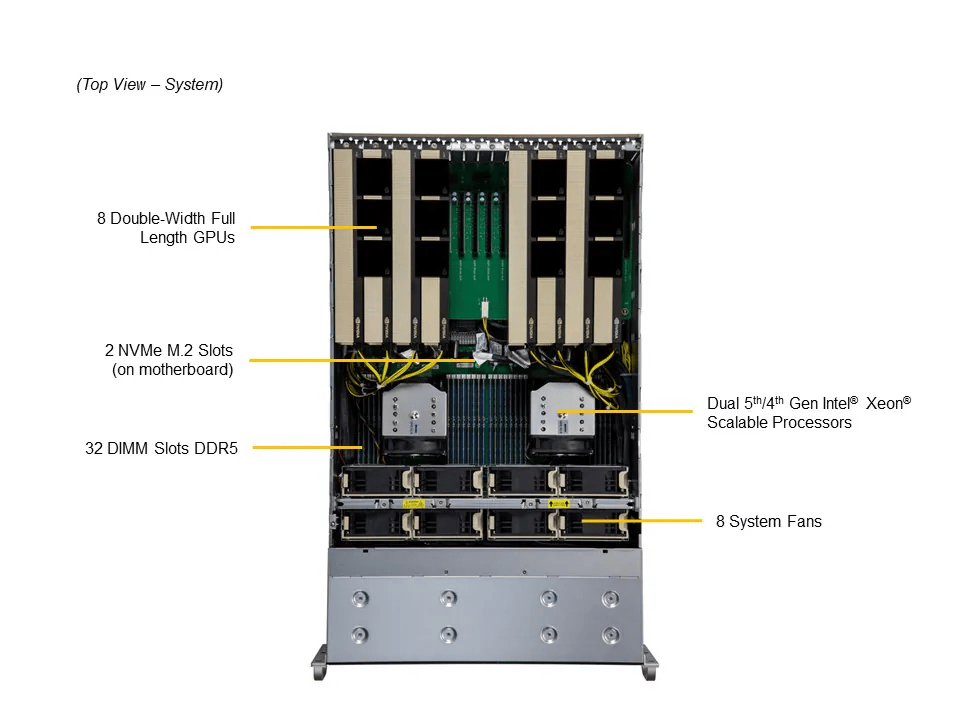 (Top View – System)

8 Double-Width Full Length GPUs

2 NVMe M.2 Slots (on motherboard)

32 DIMM Slots DDR5

Dual 5$^{th}$/4$^{th}$ Gen Intel® Xeon® Scalable Processors

8 System Fans