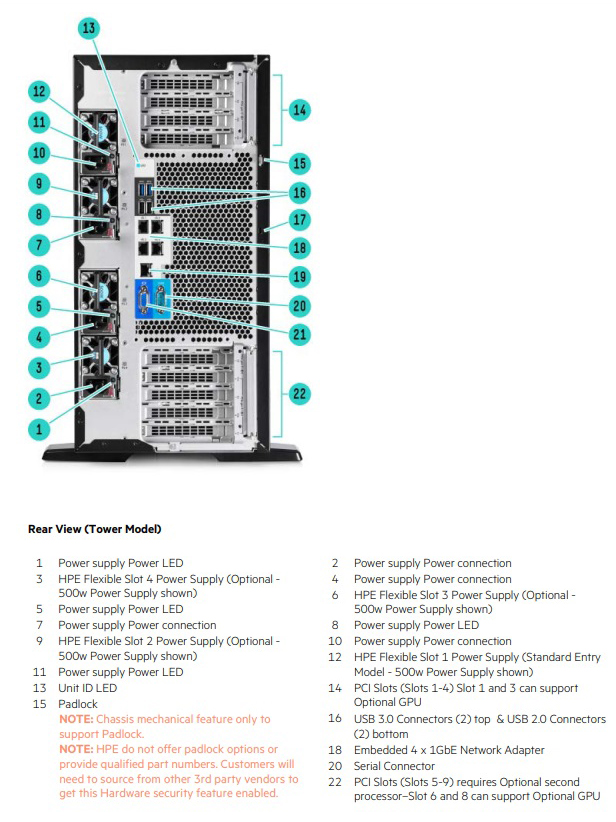 13
12
11
10
9
8
7
6
5
4
3
2
1
14
15
16
17
18
19
20
21
22

Rear View (Tower Model)

1 Power supply Power LED
3 HPE Flexible Slot 4 Power Supply (Optional - 500w Power Supply shown)
5 Power supply Power LED
7 Power supply Power connection
9 HPE Flexible Slot 2 Power Supply (Optional - 500w Power Supply shown)
11 Power supply Power LED
13 Unit ID LED
15 Padlock
NOTE: Chassis mechanical feature only to support Padlock.
NOTE: HPE do not offer padlock options or provide qualified part numbers. Customers will need to source from other 3rd party vendors to get this Hardware security feature enabled.

2 Power supply Power connection
4 Power supply Power connection
6 HPE Flexible Slot 3 Power Supply (Optional - 500w Power Supply shown)
8 Power supply Power LED
10 Power supply Power connection
12 HPE Flexible Slot 1 Power Supply (Standard Entry Model - 500w Power Supply shown)
14 PCI Slots (Slots 1-4) Slot 1 and 3 can support Optional GPU
16 USB 3.0 Connectors (2) top & USB 2.0 Connectors (2) bottom
18 Embedded 4 x 1GbE Network Adapter
20 Serial Connector
22 PCI Slots (Slots 5-9) requires Optional second processor–Slot 6 and 8 can support Optional GPU